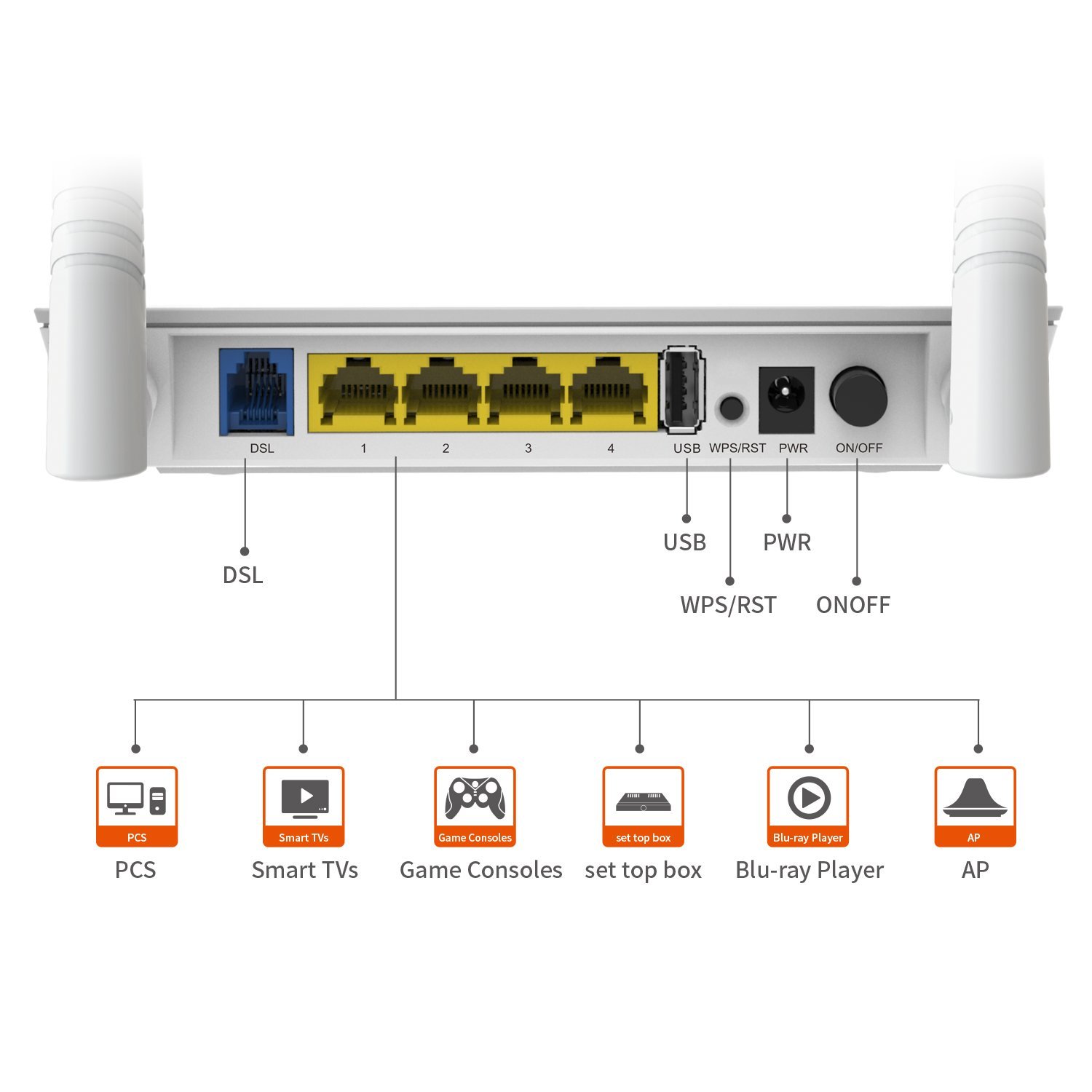 DSL 1 2 3 4 USB WPS/RST PWR ON/OFF

DSL

USB

PWR

WPS/RST

ONOFF

PCS
PCS

Smart TVs
Smart TVs

Game Consoles
Game Consoles

set top box
set top box

Blu-ray Player
Blu-ray Player

AP
AP